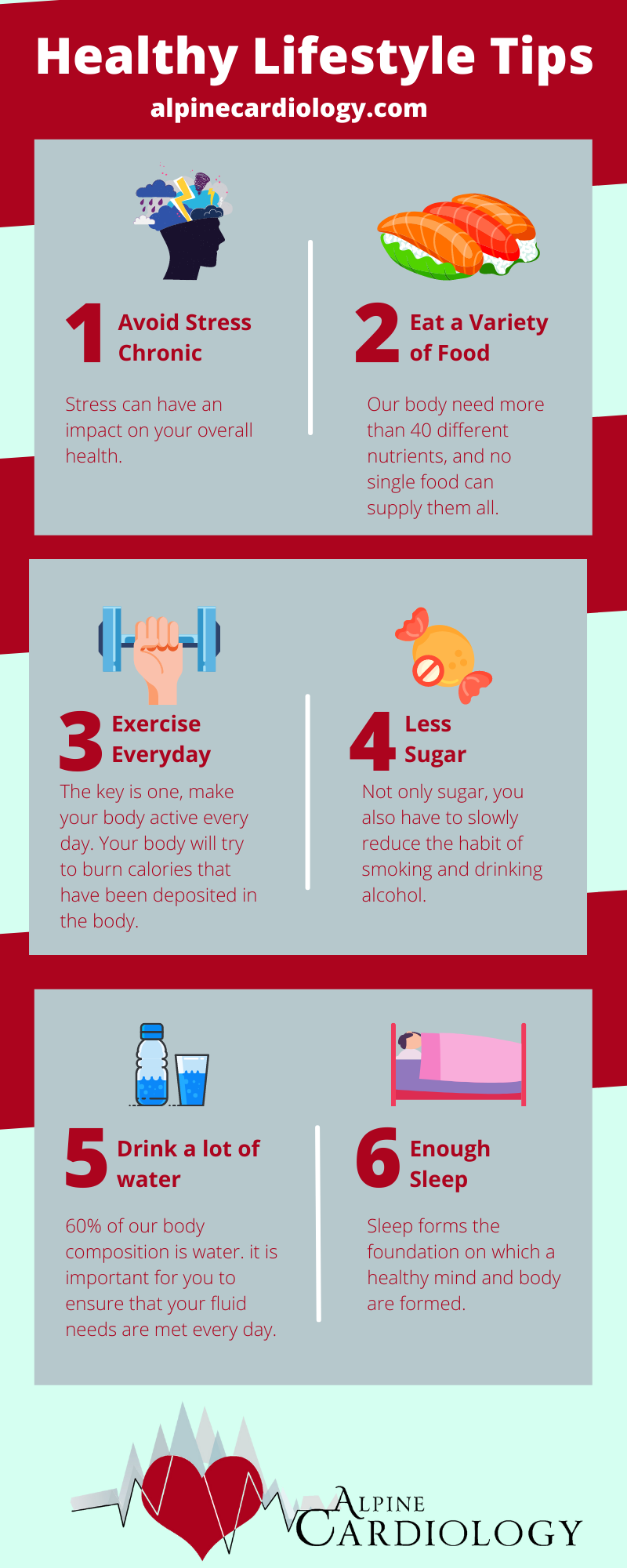 Healthy Lifestyle Tips

alpinecardiology.com

1 Avoid Stress Chronic

Stress can have an impact on your overall health.

2 Eat a Variety of Food

Our body need more than 40 different nutrients, and no single food can supply them all.

3 Exercise Everyday

The key is one, make your body active every day. Your body will try to burn calories that have been deposited in the body.

4 Less Sugar

Not only sugar, you also have to slowly reduce the habit of smoking and drinking alcohol.

5 Drink a lot of water

60% of our body composition is water. it is important for you to ensure that your fluid needs are met every day.

6 Enough Sleep

Sleep forms the foundation on which a healthy mind and body are formed.

ALPINE CARDIOLOGY