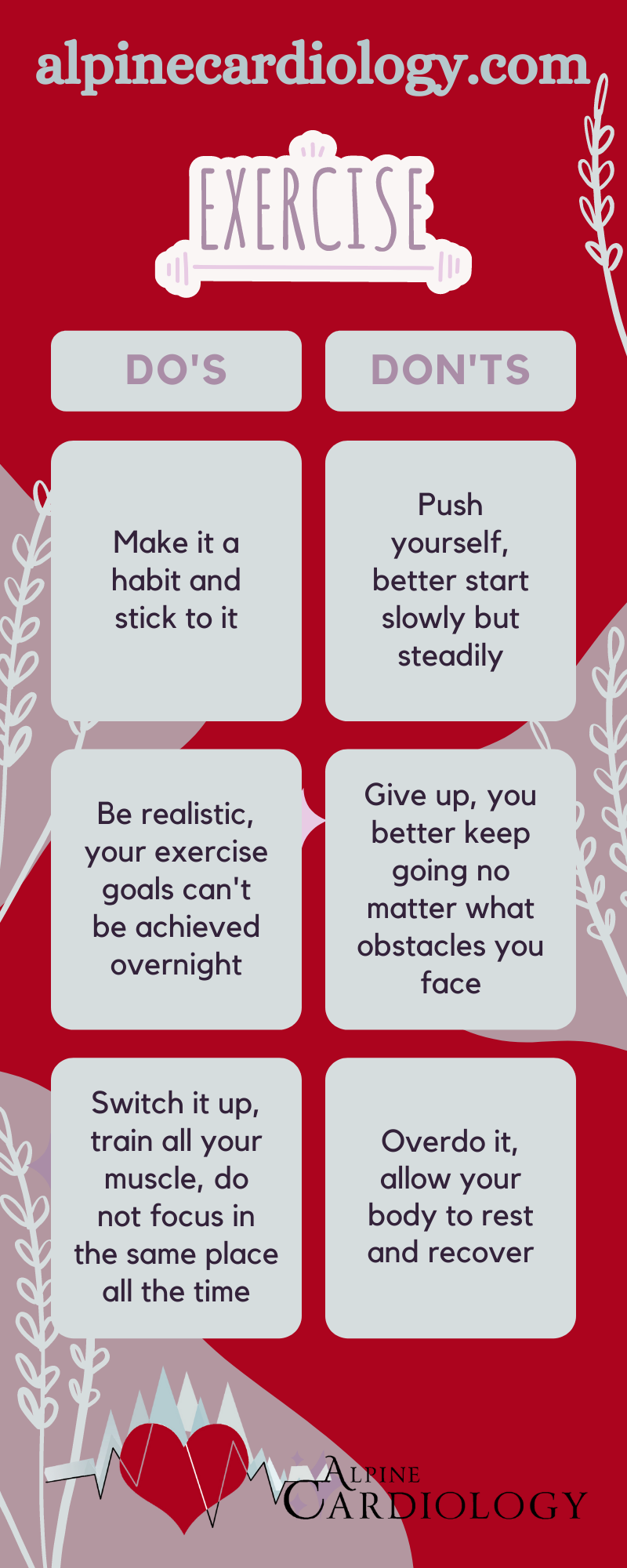 alpinecardiology.com

EXERCISE

| DO'S | DON'TS |
|---|---|
| Make it a habit and stick to it | Push yourself, better start slowly but steadily |
| Be realistic, your exercise goals can't be achieved overnight | Give up, you better keep going no matter what obstacles you face |
| Switch it up, train all your muscle, do not focus in the same place all the time | Overdo it, allow your body to rest and recover |

ALPINE CARDIOLOGY